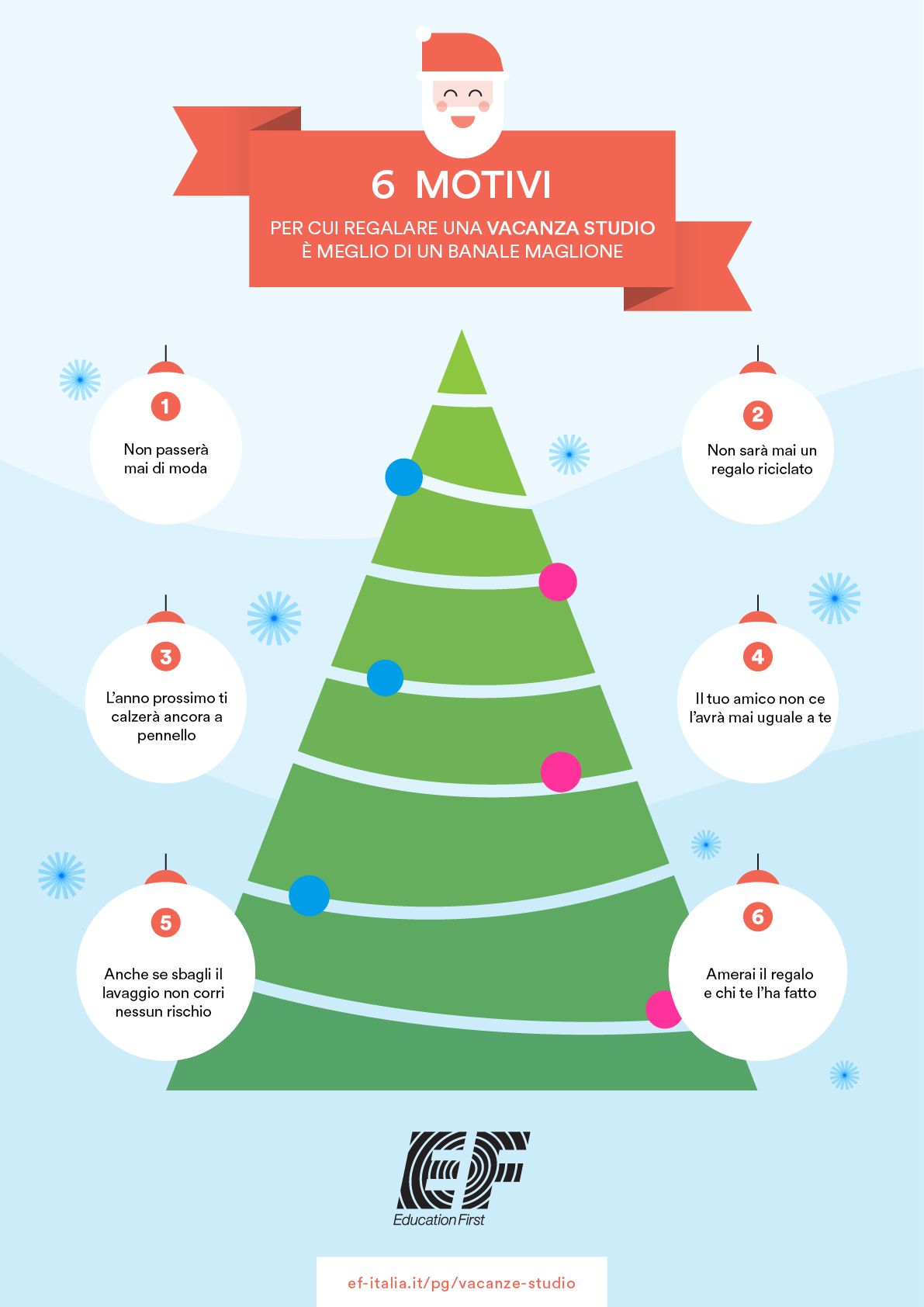 6 MOTIVI

PER CUI REGALARE UNA VACANZA STUDIO È MEGLIO DI UN BANALE MAGLIONE

1
Non passerà mai di moda

2
Non sarà mai un regalo riciclato

3
L'anno prossimo ti calzerà ancora a pennello

4
Il tuo amico non ce l'avrà mai uguale a te

5
Anche se sbagli il lavaggio non corri nessun rischio

6
Amerai il regalo e chi te l'ha fatto

EF
Education First

ef-italia.it/pg/vacanze-studio